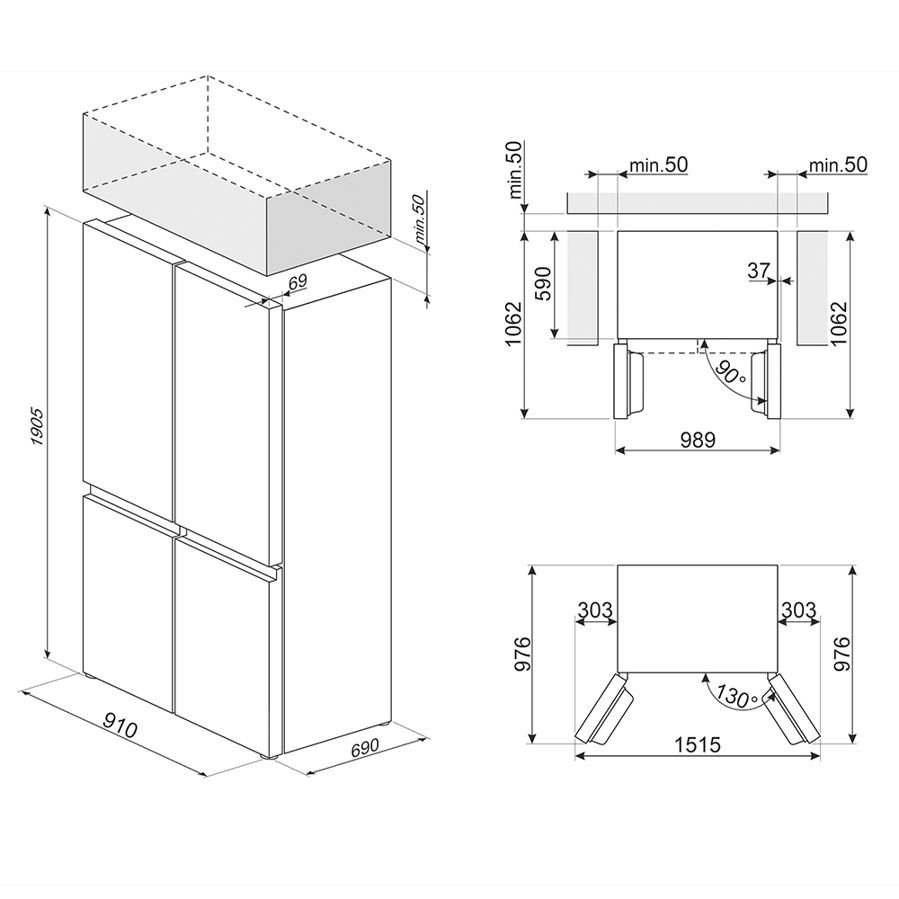 min.50
69
1905
910
690
min.50
min.50
min.50
37
590
1062
1062
90°
989
303
303
976
976
130°
1515