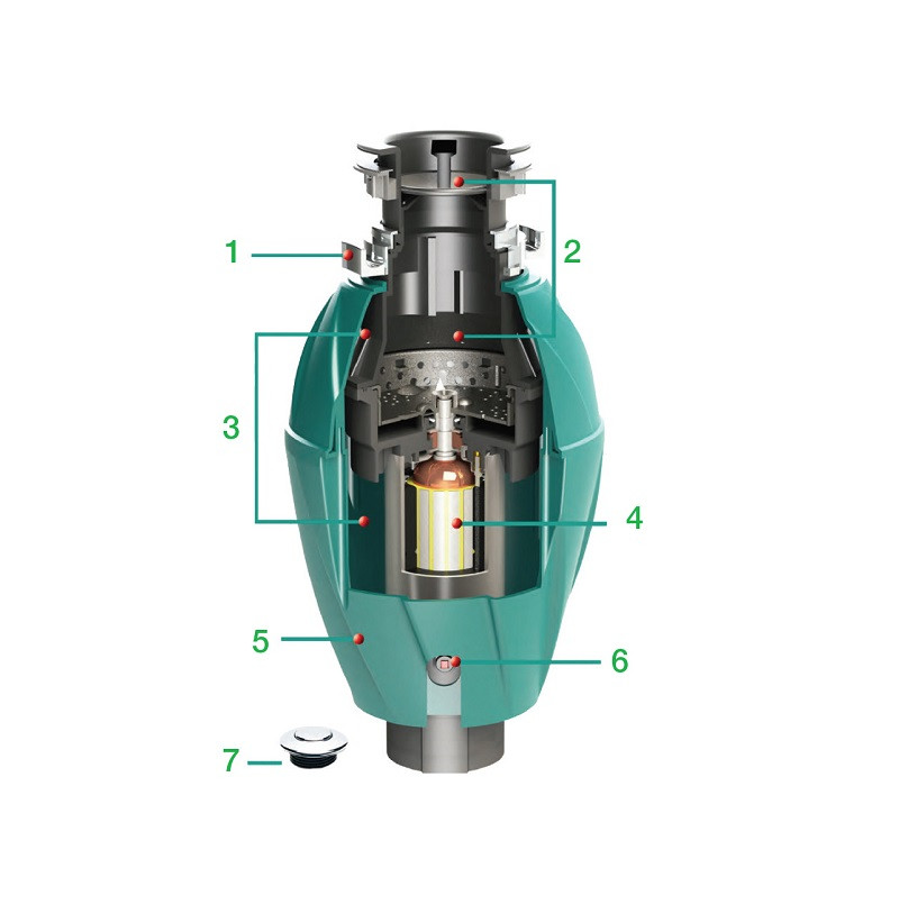 1
2
3
4
5
6
7